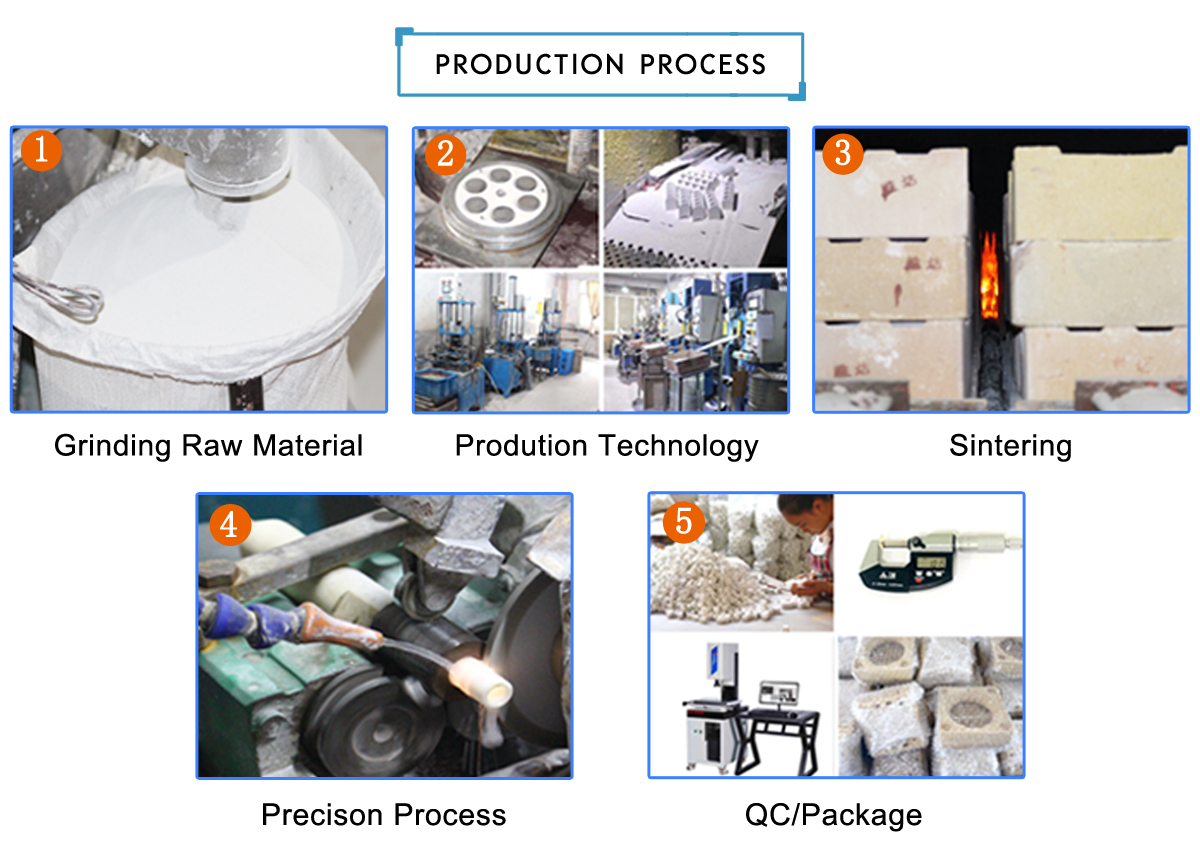 PRODUCTION PROCESS

1
Grinding Raw Material

2
Prodution Technology

3
Sintering

4
Precison Process

5
QC/Package